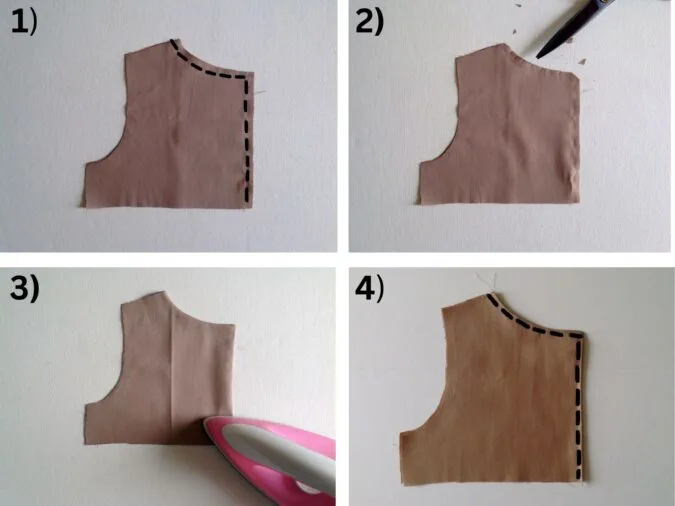 1)

2)

3)

4)