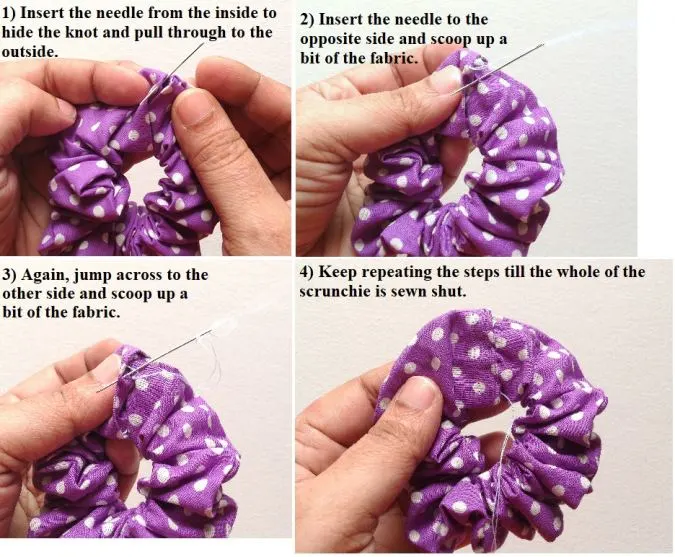 1) Insert the needle from the inside to hide the knot and pull through to the outside.

2) Insert the needle to the opposite side and scoop up a bit of the fabric.

3) Again, jump across to the other side and scoop up a bit of the fabric.

4) Keep repeating the steps till the whole of the scrunchie is sewn shut.